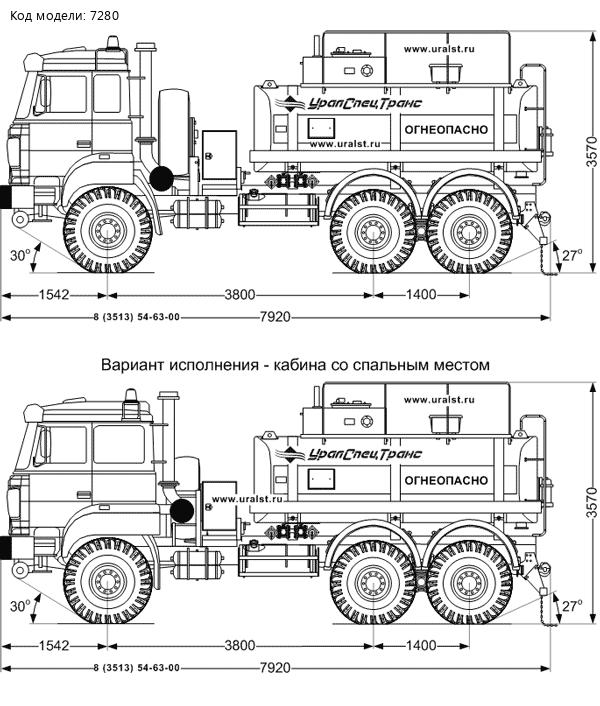 Код модели: 7280

www.uralst.ru

УралСпецТранс

ОГНЕОПАСНО

www.uralst.ru

3570

30°

27°

1542

3800

1400

8 (3513) 54-63-00

7920

Вариант исполнения - кабина со спальным местом

www.uralst.ru

УралСпецТранс

ОГНЕОПАСНО

www.uralst.ru

3570

30°

27°

1542

3800

1400

8 (3513) 54-63-00

7920